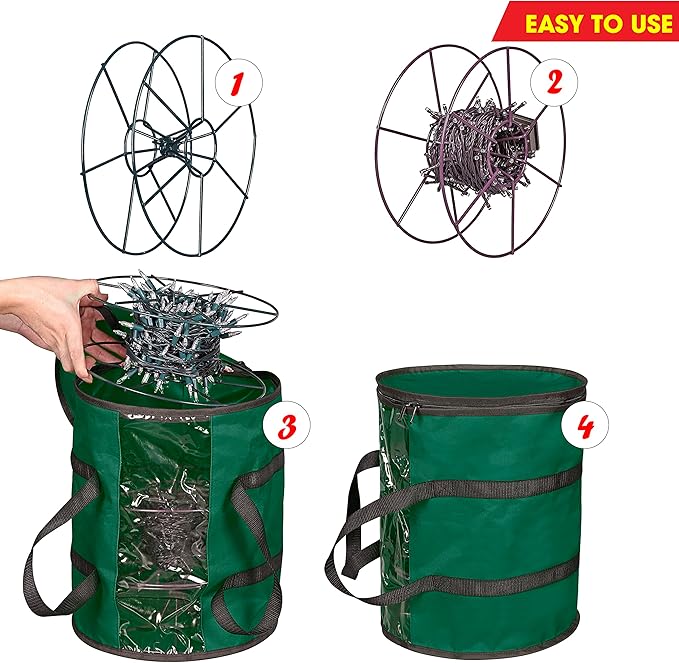 EASY TO USE

1

2

3

4