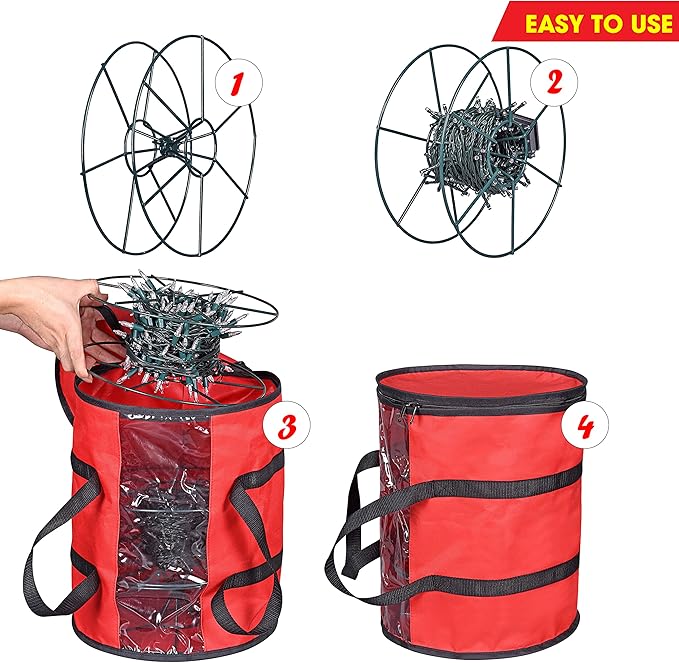 EASY TO USE

1

2

3

4