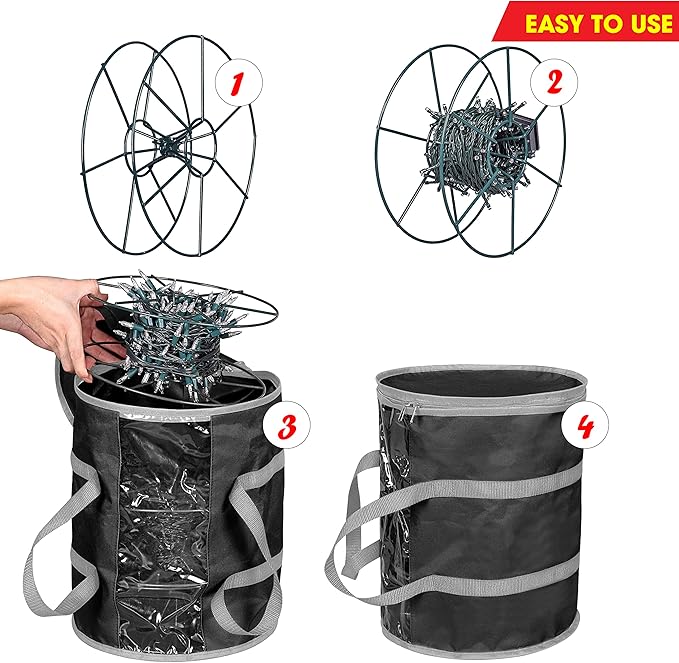 EASY TO USE

1

2

3

4