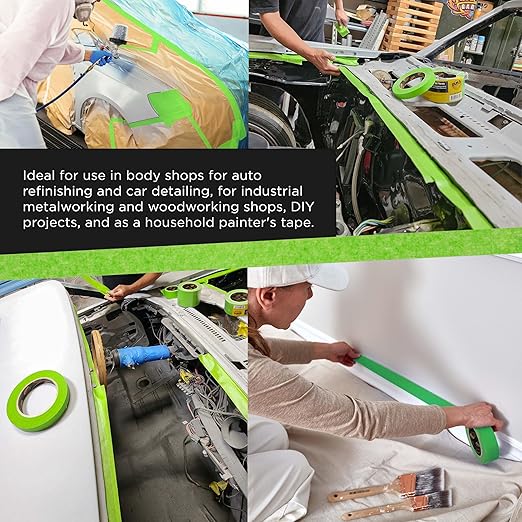 Ideal for use in body shops for auto refinishing and car detailing, for industrial metalworking and woodworking shops, DIY projects, and as a household painter's tape.