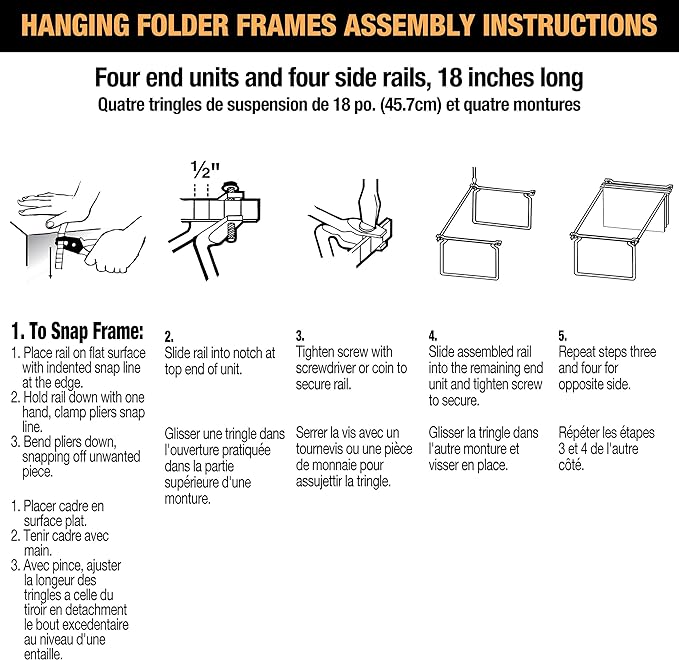 HANGING FOLDER FRAMES ASSEMBLY INSTRUCTIONS

Four end units and four side rails, 18 inches long
Quatre tringles de suspension de 18 po. (45.7cm) et quatre montures

½"

1. To Snap Frame:
1. Place rail on flat surface with indented snap line at the edge.
2. Hold rail down with one hand, clamp pliers snap line.
3. Bend pliers down, snapping off unwanted piece.

1. Placer cadre en surface plat.
2. Tenir cadre avec main.
3. Avec pince, ajuster la longeur des tringles a celle du tiroir en detachment le bout excedentaire au niveau d'une entaille.

2.
Slide rail into notch at top end of unit.

Glisser une tringle dans l'ouverture pratiquée dans la partie supérieure d'une monture.

3.
Tighten screw with screwdriver or coin to secure rail.

Serrer la vis avec un tournevis ou une pièce de monnaie pour assujettir la tringle.

4.
Slide assembled rail into the remaining end unit and tighten screw to secure.

Glisser la tringle dans l'autre monture et visser en place.

5.
Repeat steps three and four for opposite side.

Répéter les étapes 3 et 4 de l'autre côté.