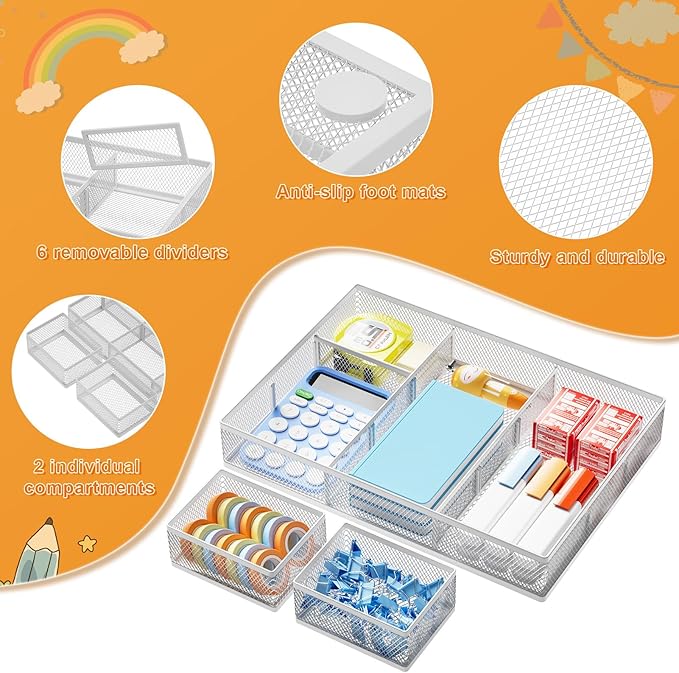 Anti-slip foot mats

6 removable dividers

Sturdy and durable

2 individual compartments