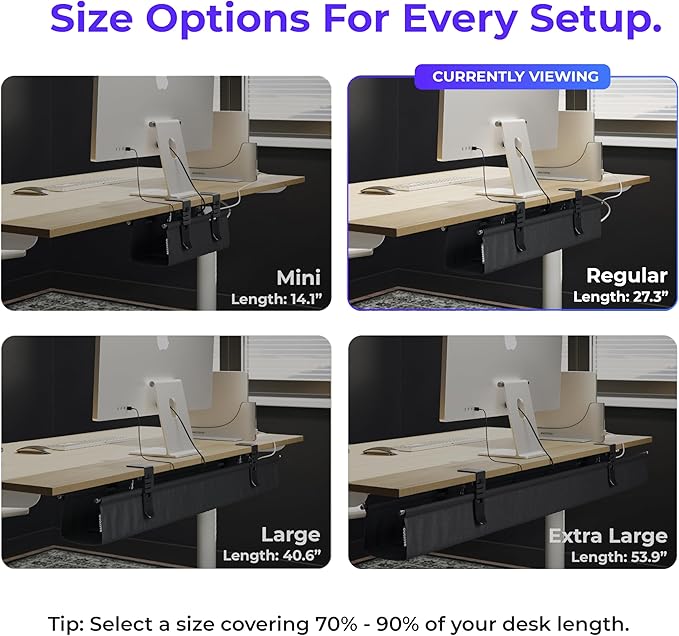 Size Options For Every Setup.

Mini
Length: 14.1"

CURRENTLY VIEWING

Regular
Length: 27.3"

Large
Length: 40.6"

Extra Large
Length: 53.9"

Tip: Select a size covering 70% - 90% of your desk length.