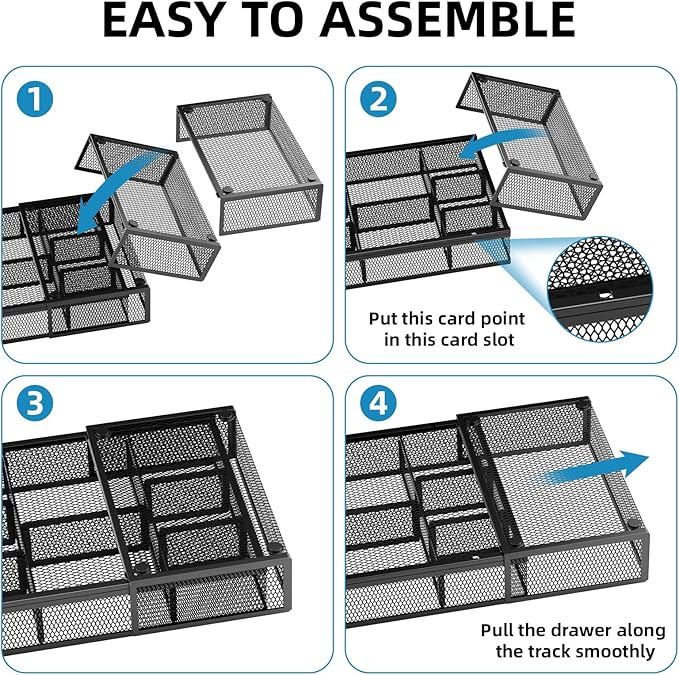 EASY TO ASSEMBLE

1

2

Put this card point in this card slot

3

4

Pull the drawer along the track smoothly