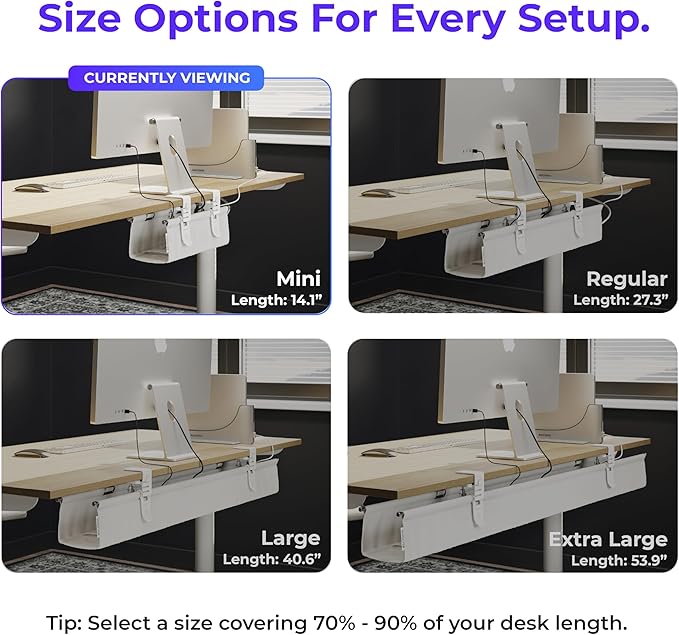 Size Options For Every Setup.

CURRENTLY VIEWING

Mini
Length: 14.1"

Regular
Length: 27.3"

Large
Length: 40.6"

Extra Large
Length: 53.9"

Tip: Select a size covering 70% - 90% of your desk length.