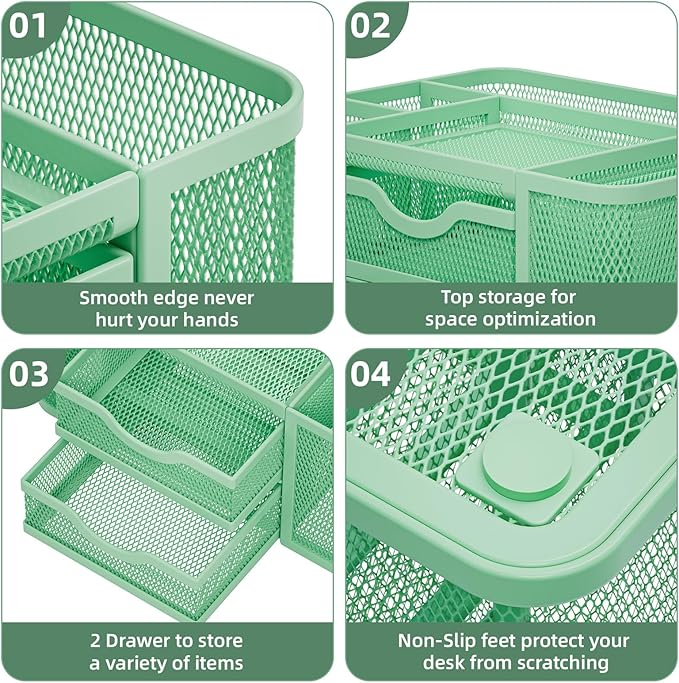 01

Smooth edge never hurt your hands

02

Top storage for space optimization

03

2 Drawer to store a variety of items

04

Non-Slip feet protect your desk from scratching