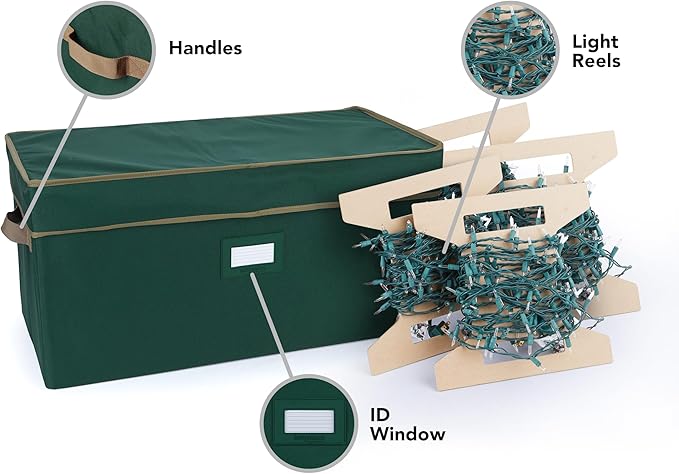 Handles

Light Reels

ID Window