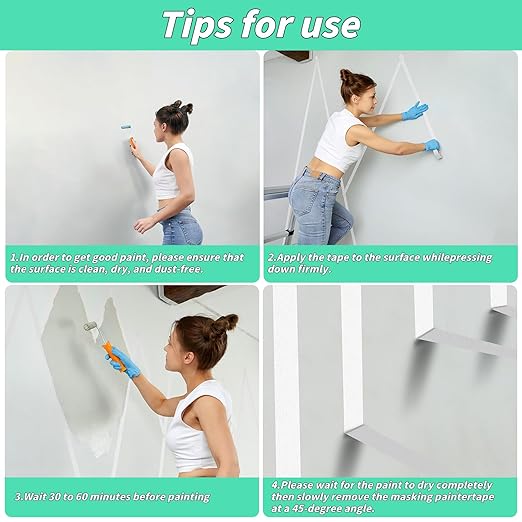 Tips for use

1.In order to get good paint, please ensure that the surface is clean, dry, and dust-free.

2.Apply the tape to the surface whilepressing down firmly.

3.Wait 30 to 60 minutes before painting

4.Please wait for the paint to dry completely then slowly remove the masking paintertape at a 45-degree angle.