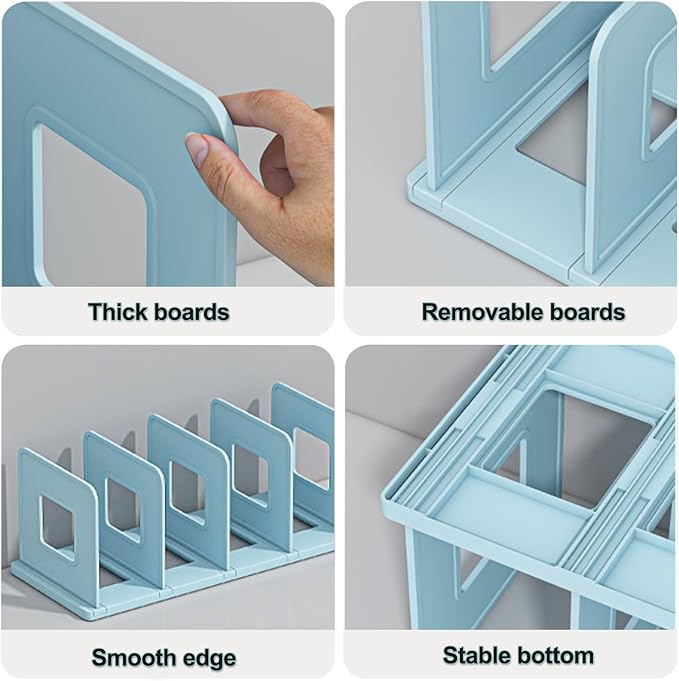 Thick boards

Removable boards

Smooth edge

Stable bottom