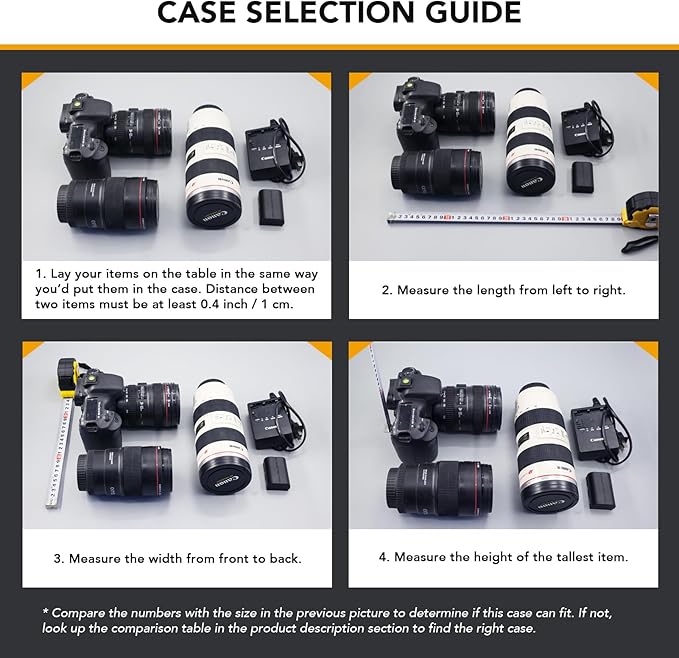 CASE SELECTION GUIDE

1. Lay your items on the table in the same way you'd put them in the case. Distance between two items must be at least 0.4 inch / 1 cm.

2. Measure the length from left to right.

3. Measure the width from front to back.

4. Measure the height of the tallest item.

* Compare the numbers with the size in the previous picture to determine if this case can fit. If not, look up the comparison table in the product description section to find the right case.