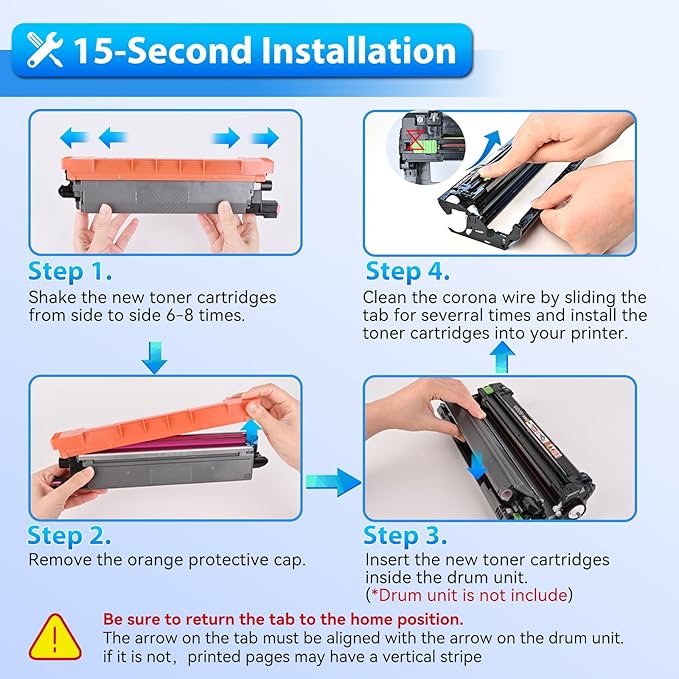 15-Second Installation

Step 1.
Shake the new toner cartridges from side to side 6-8 times.

Step 4.
Clean the corona wire by sliding the tab for severral times and install the toner cartridges into your printer.

Step 2.
Remove the orange protective cap.

Step 3.
Insert the new toner cartridges inside the drum unit.
(*Drum unit is not include)

Be sure to return the tab to the home position.
The arrow on the tab must be aligned with the arrow on the drum unit. if it is not, printed pages may have a vertical stripe