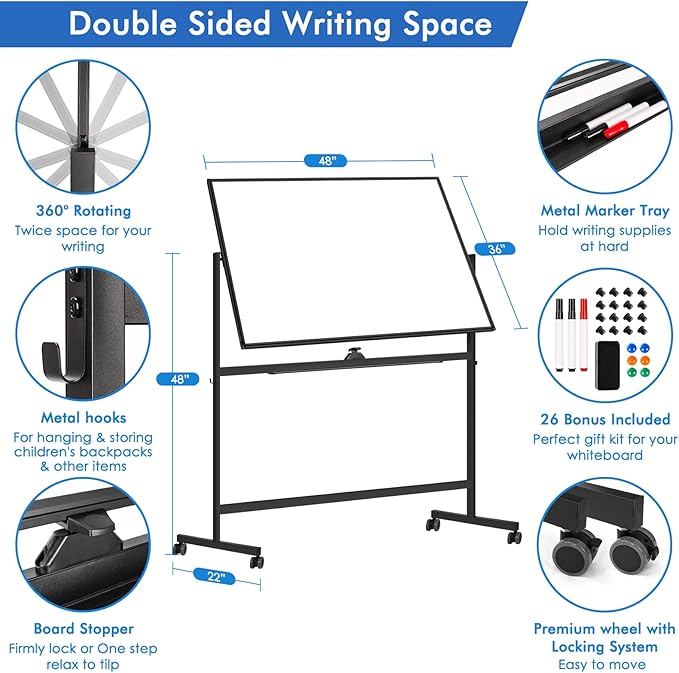 Double Sided Writing Space

360° Rotating
Twice space for your writing

Metal hooks
For hanging & storing children's backpacks & other items

Board Stopper
Firmly lock or One step relax to tilp

48"

36"

48"

22"

Metal Marker Tray
Hold writing supplies at hard

26 Bonus Included
Perfect gift kit for your whiteboard

Premium wheel with Locking System
Easy to move