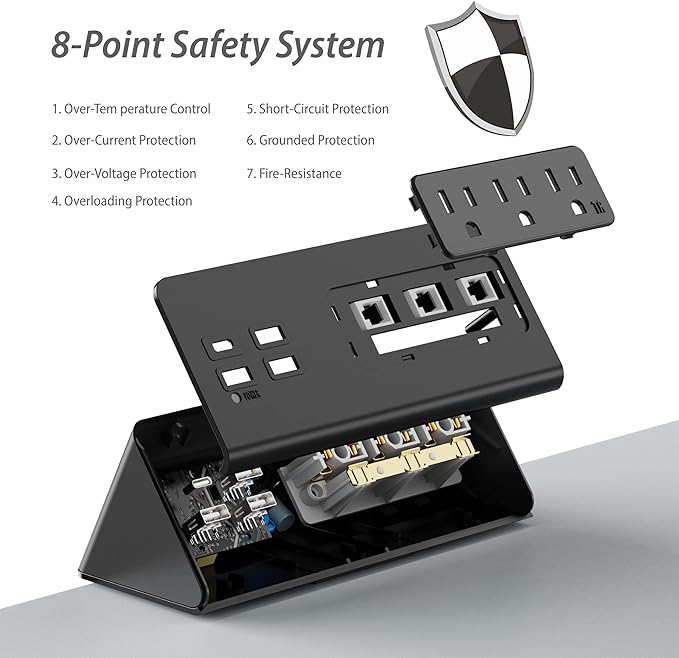 8-Point Safety System

1. Over-Tem perature Control

2. Over-Current Protection

3. Over-Voltage Protection

4. Overloading Protection

5. Short-Circuit Protection

6. Grounded Protection

7. Fire-Resistance