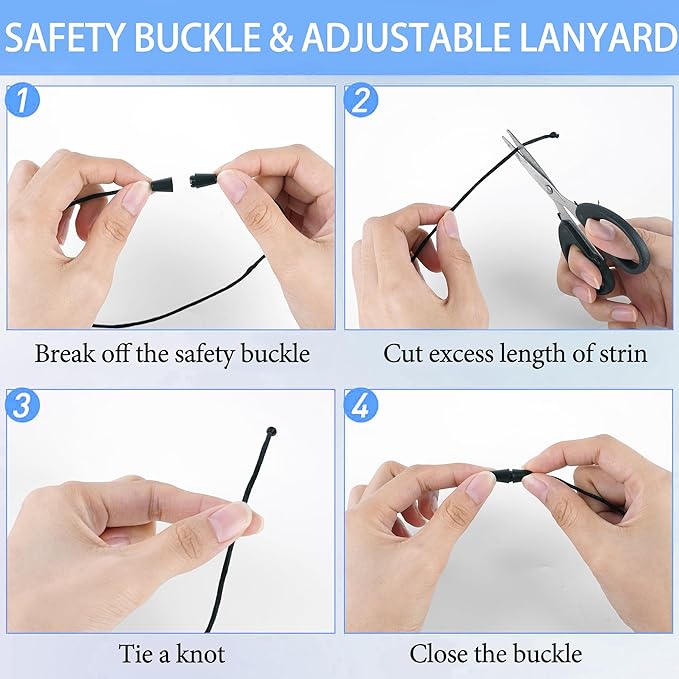 SAFETY BUCKLE & ADJUSTABLE LANYARD

1

Break off the safety buckle

2

Cut excess length of strin

3

Tie a knot

4

Close the buckle