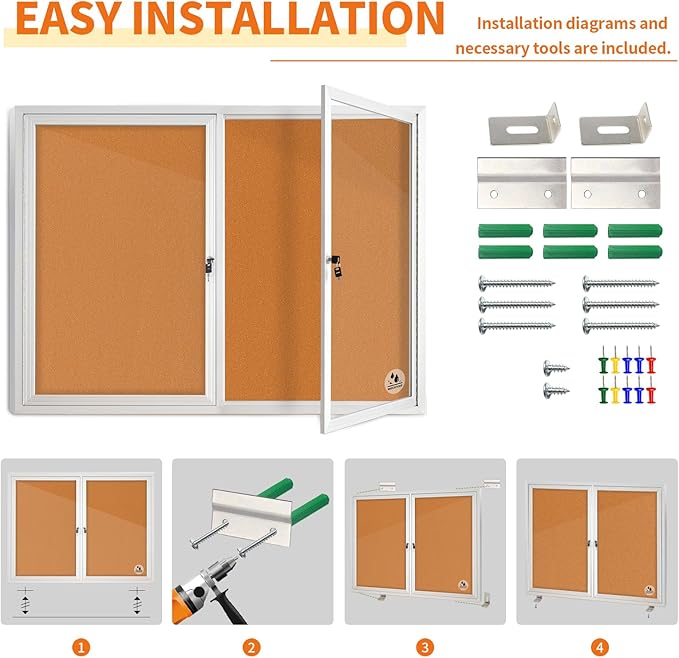 EASY INSTALLATION

Installation diagrams and necessary tools are included.

1

2

3

4