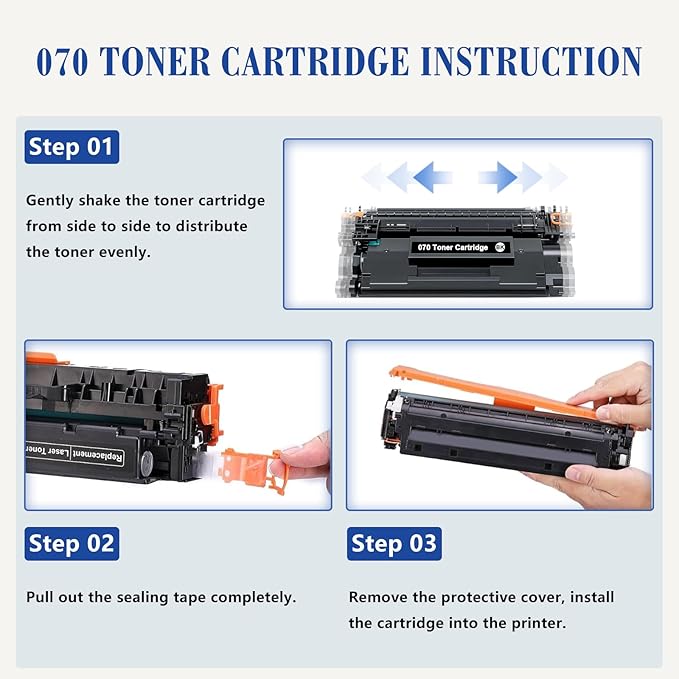 070 TONER CARTRIDGE INSTRUCTION

Step 01

Gently shake the toner cartridge from side to side to distribute the toner evenly.

070 Toner Cartridge

Replacement Laser Toner

Step 02

Pull out the sealing tape completely.

Step 03

Remove the protective cover, install the cartridge into the printer.