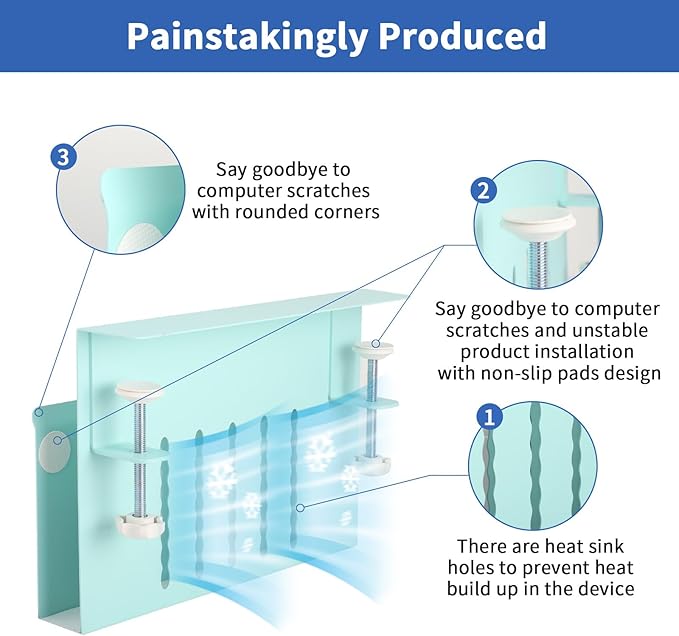 Painstakingly Produced

3

Say goodbye to computer scratches with rounded corners

2

Say goodbye to computer scratches and unstable product installation with non-slip pads design

1

There are heat sink holes to prevent heat build up in the device