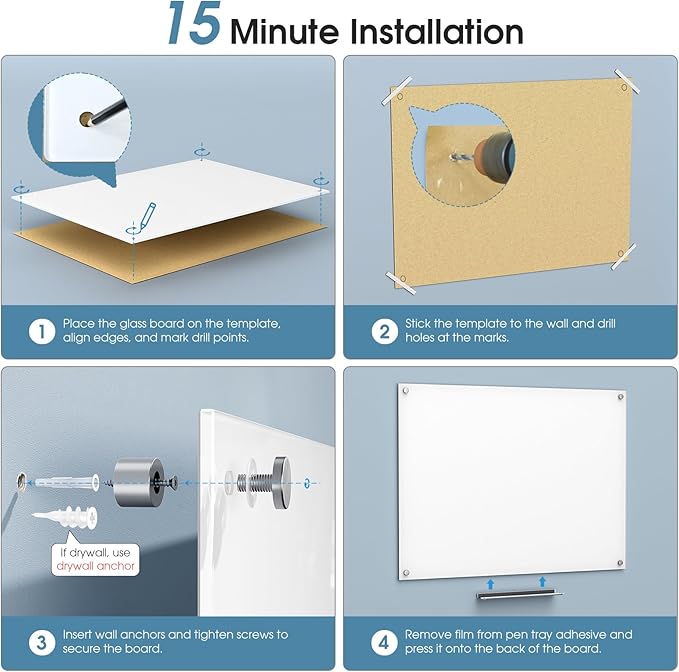 15 Minute Installation

1 Place the glass board on the template, align edges, and mark drill points.

2 Stick the template to the wall and drill holes at the marks.

If drywall, use drywall anchor

3 Insert wall anchors and tighten screws to secure the board.

4 Remove film from pen tray adhesive and press it onto the back of the board.