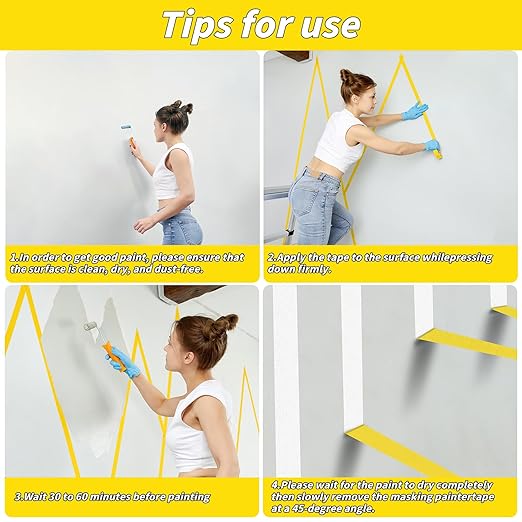 Tips for use

1.In order to get good paint, please ensure that the surface is clean, dry, and dust-free.

2.Apply the tape to the surface whilepressing down firmly.

3.Wait 30 to 60 minutes before painting

4.Please wait for the paint to dry completely then slowly remove the masking paintertape at a 45-degree angle.