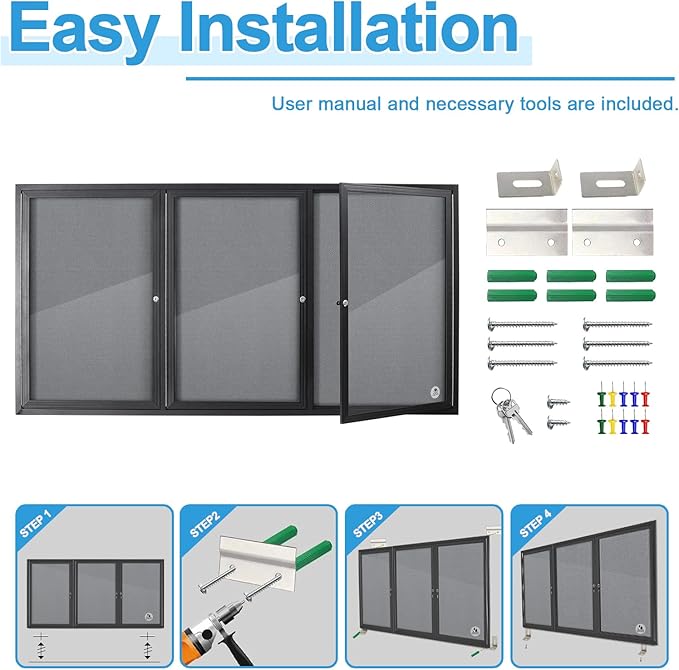 Easy Installation

User manual and necessary tools are included.

STEP 1

STEP2

STEP3

STEP 4