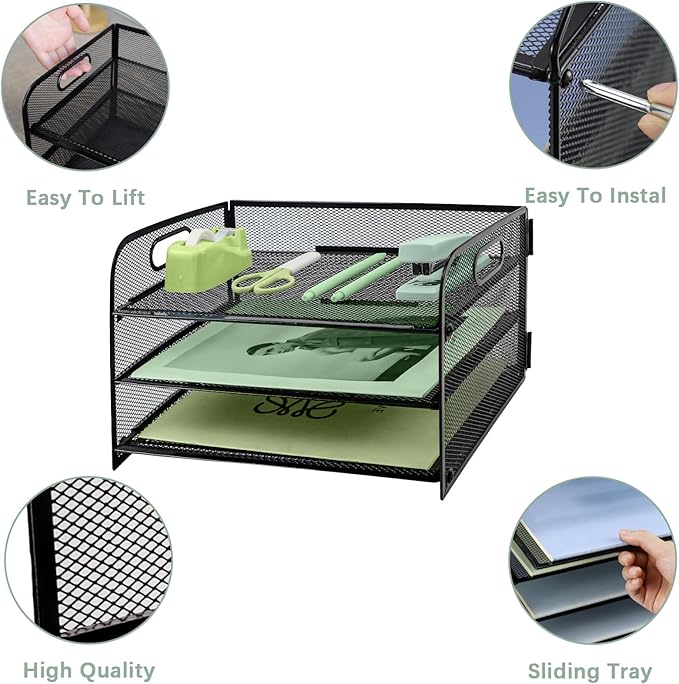 Easy To Lift

Easy To Instal

High Quality

Sliding Tray