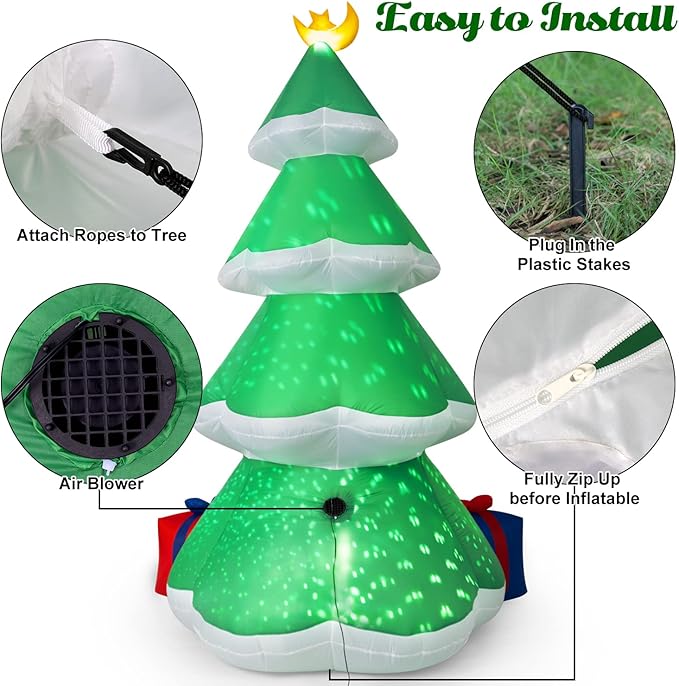 Easy to Install

Attach Ropes to Tree

Plug In the Plastic Stakes

Air Blower

Fully Zip Up before Inflatable