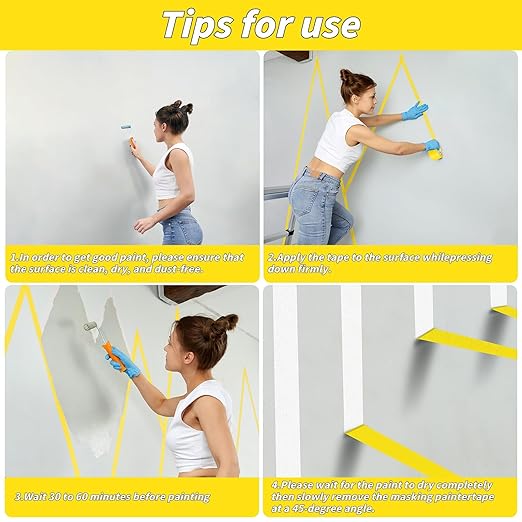 Tips for use

1.In order to get good paint, please ensure that the surface is clean, dry, and dust-free.

2.Apply the tape to the surface whilepressing down firmly.

3.Wait 30 to 60 minutes before painting

4.Please wait for the paint to dry completely then slowly remove the masking paintertape at a 45-degree angle.