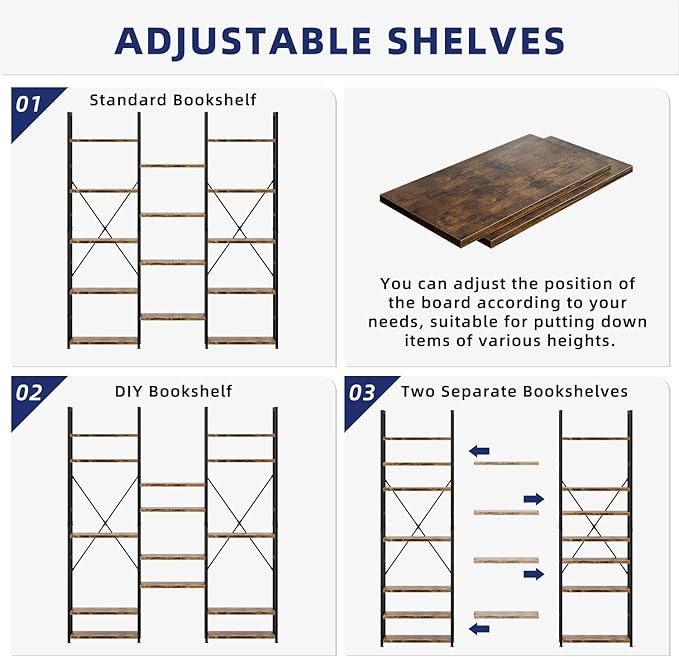 ADJUSTABLE SHELVES

01 Standard Bookshelf

You can adjust the position of the board according to your needs, suitable for putting down items of various heights.

02 DIY Bookshelf

03 Two Separate Bookshelves