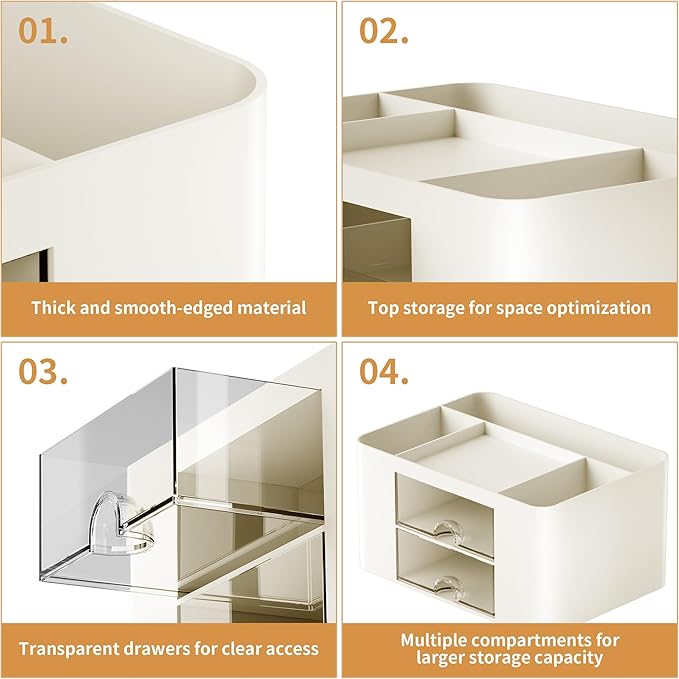 01.

Thick and smooth-edged material

02.

Top storage for space optimization

03.

Transparent drawers for clear access

04.

Multiple compartments for larger storage capacity