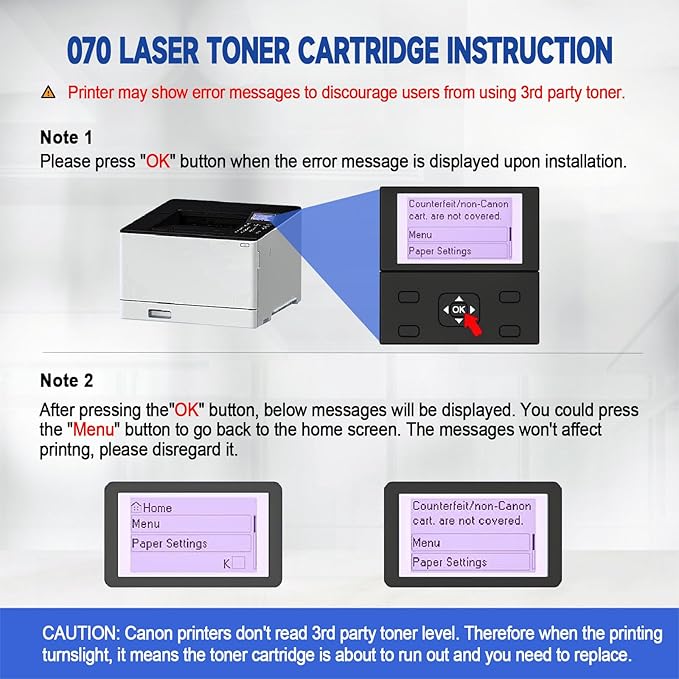 070 LASER TONER CARTRIDGE INSTRUCTION

Printer may show error messages to discourage users from using 3rd party toner.

Note 1
Please press "OK" button when the error message is displayed upon installation.

Counterfeit/non-Canon cart. are not covered.
Menu
Paper Settings

OK

Note 2
After pressing the"OK" button, below messages will be displayed. You could press the "Menu" button to go back to the home screen. The messages won't affect printng, please disregard it.

Home
Menu
Paper Settings
K

Counterfeit/non-Canon cart. are not covered.
Menu
Paper Settings

CAUTION: Canon printers don't read 3rd party toner level. Therefore when the printing turnslight, it means the toner cartridge is about to run out and you need to replace.