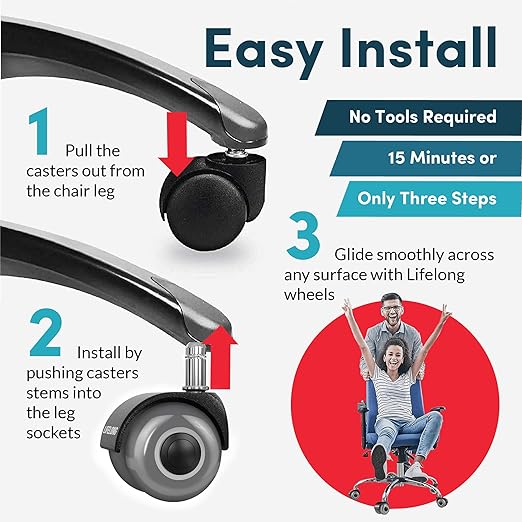 Easy Install

No Tools Required

15 Minutes or

Only Three Steps

1
Pull the casters out from the chair leg

2
Install by pushing casters stems into the leg sockets

3
Glide smoothly across any surface with Lifelong wheels

LIFELONG