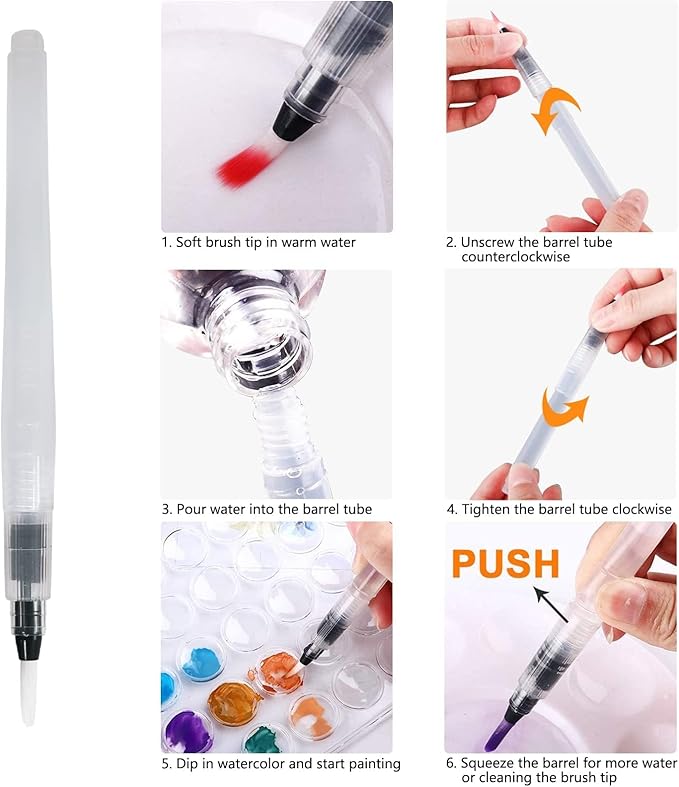 1. Soft brush tip in warm water

2. Unscrew the barrel tube counterclockwise

3. Pour water into the barrel tube

4. Tighten the barrel tube clockwise

5. Dip in watercolor and start painting

PUSH

6. Squeeze the barrel for more water or cleaning the brush tip