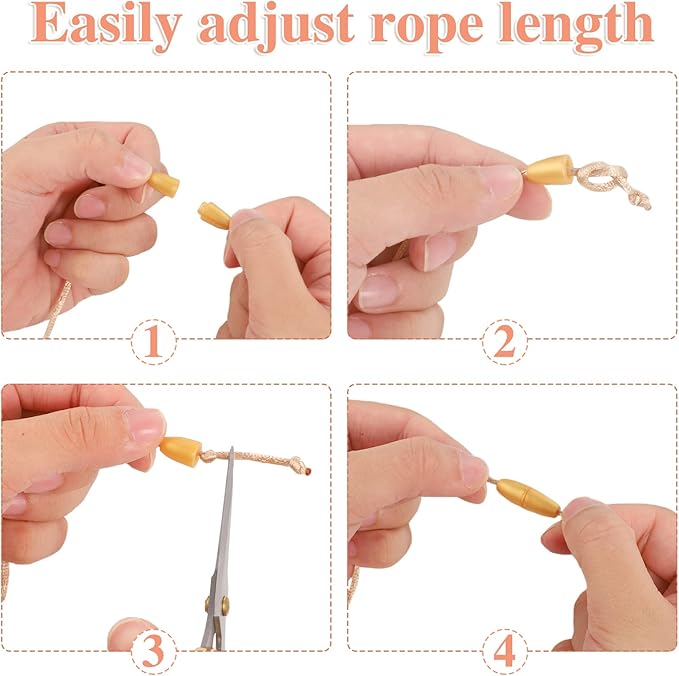 Easily adjust rope length

1

2

3

4