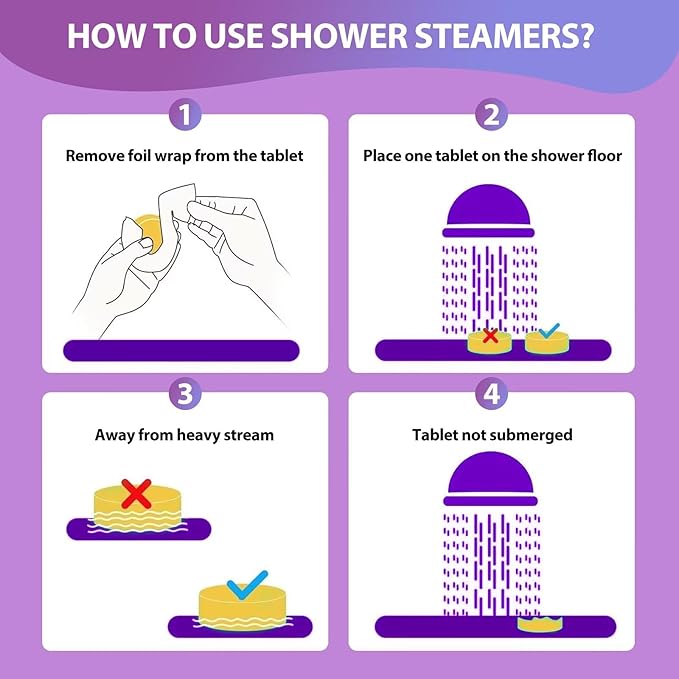 HOW TO USE SHOWER STEAMERS?

1
Remove foil wrap from the tablet

2
Place one tablet on the shower floor

3
Away from heavy stream

4
Tablet not submerged