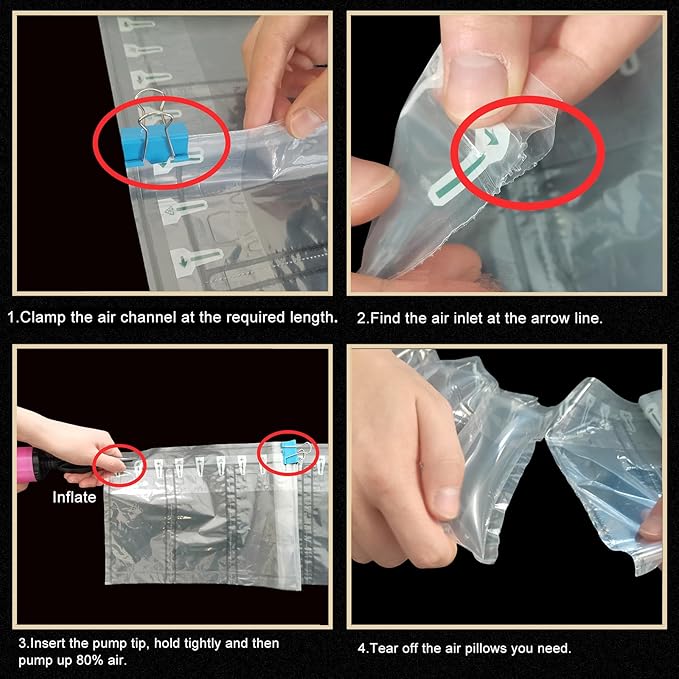 1.Clamp the air channel at the required length.

2.Find the air inlet at the arrow line.

Inflate

3.Insert the pump tip, hold tightly and then pump up 80% air.

4.Tear off the air pillows you need.