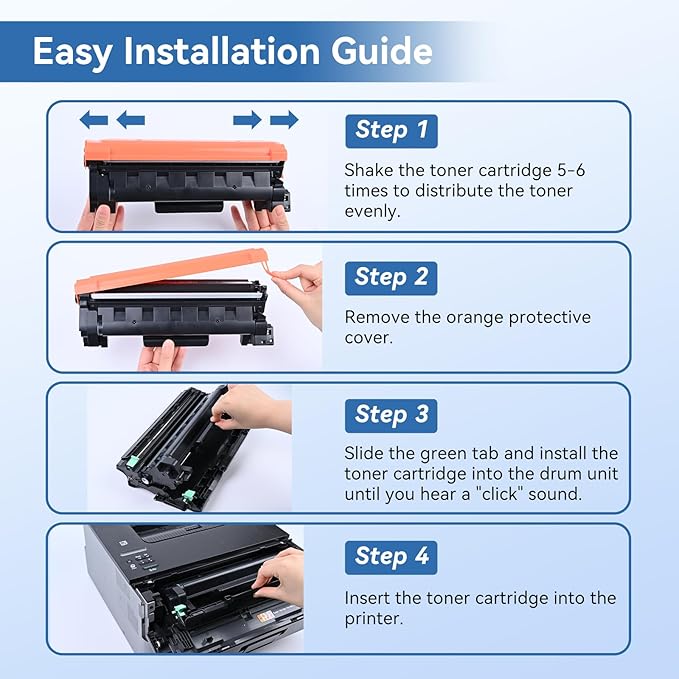 Easy Installation Guide

Step 1

Shake the toner cartridge 5-6 times to distribute the toner evenly.

Step 2

Remove the orange protective cover.

Step 3

Slide the green tab and install the toner cartridge into the drum unit until you hear a "click" sound.

Step 4

Insert the toner cartridge into the printer.