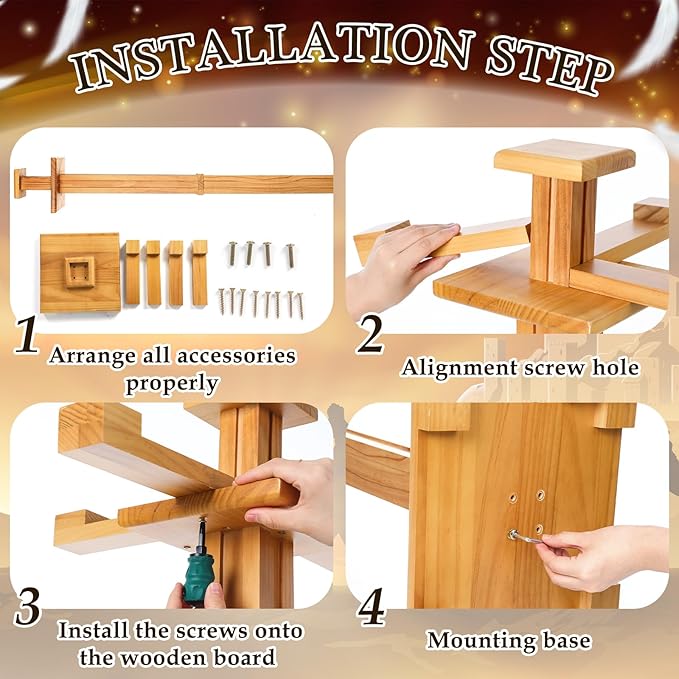 INSTALLATION STEP

1
Arrange all accessories properly

2
Alignment screw hole

3
Install the screws onto the wooden board

4
Mounting base