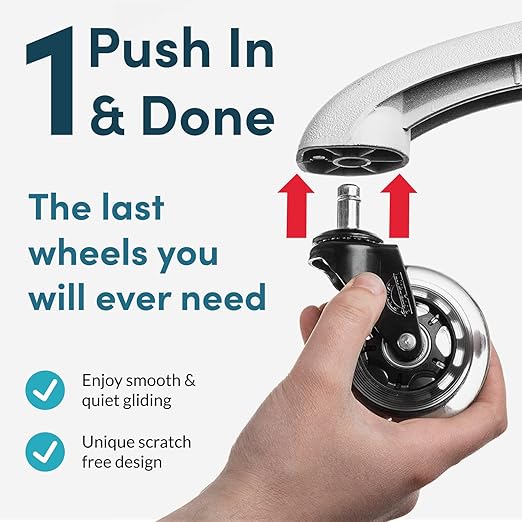 1 Push In & Done

The last wheels you will ever need

Enjoy smooth & quiet gliding

Unique scratch free design