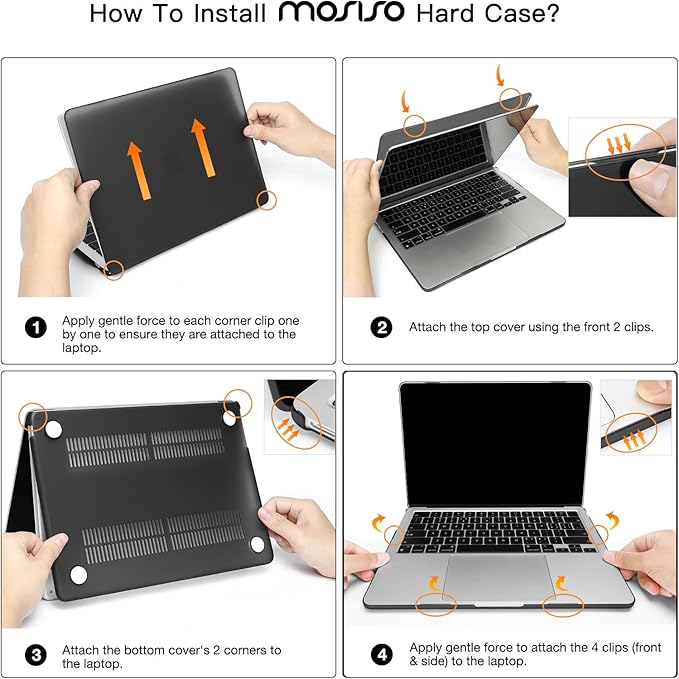 How To Install MOSISO Hard Case?

1 Apply gentle force to each corner clip one by one to ensure they are attached to the laptop.

2 Attach the top cover using the front 2 clips.

3 Attach the bottom cover's 2 corners to the laptop.

4 Apply gentle force to attach the 4 clips (front & side) to the laptop.