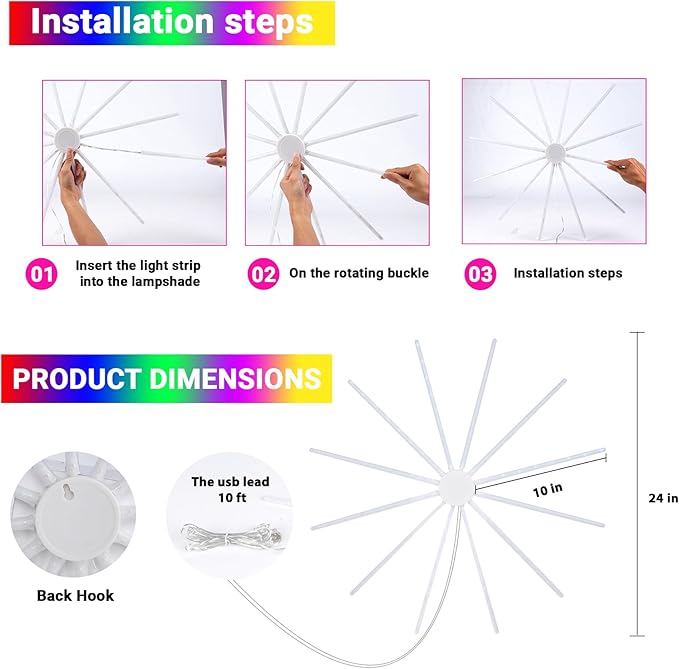 Installation steps

01 Insert the light strip into the lampshade

02 On the rotating buckle

03 Installation steps

PRODUCT DIMENSIONS

Back Hook

The usb lead 10 ft

10 in

24 in