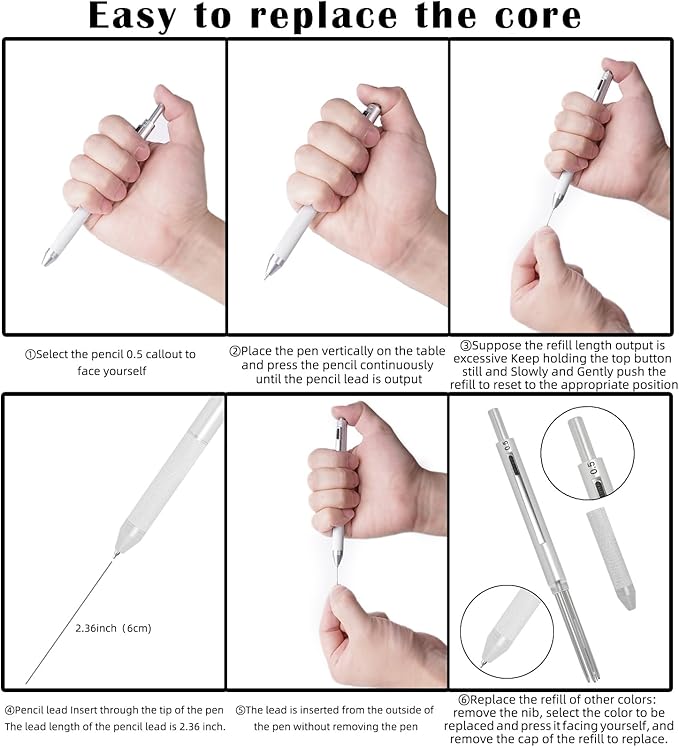 Easy to replace the core

①Select the pencil 0.5 callout to face yourself

②Place the pen vertically on the table and press the pencil continuously until the pencil lead is output

③Suppose the refill length output is excessive Keep holding the top button still and Slowly and Gently push the refill to reset to the appropriate position

2.36inch（6cm)

0.5

0.5

④Pencil lead Insert through the tip of the pen The lead length of the pencil lead is 2.36 inch.

⑤The lead is inserted from the outside of the pen without removing the pen

⑥Replace the refill of other colors: remove the nib, select the color to be replaced and press it facing yourself, and remove the cap of the refill to replace.