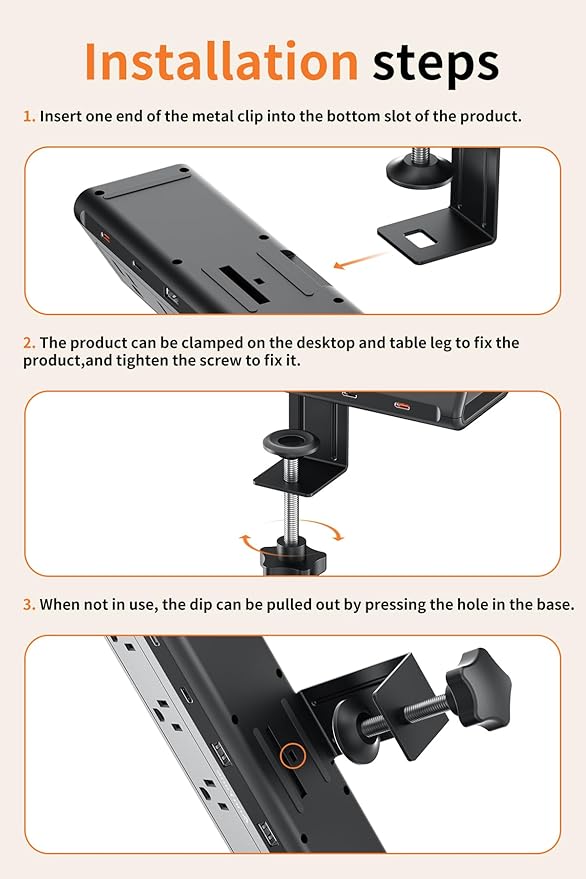 Installation steps

1. Insert one end of the metal clip into the bottom slot of the product.

2. The product can be clamped on the desktop and table leg to fix the product,and tighten the screw to fix it.

3. When not in use, the dip can be pulled out by pressing the hole in the base.