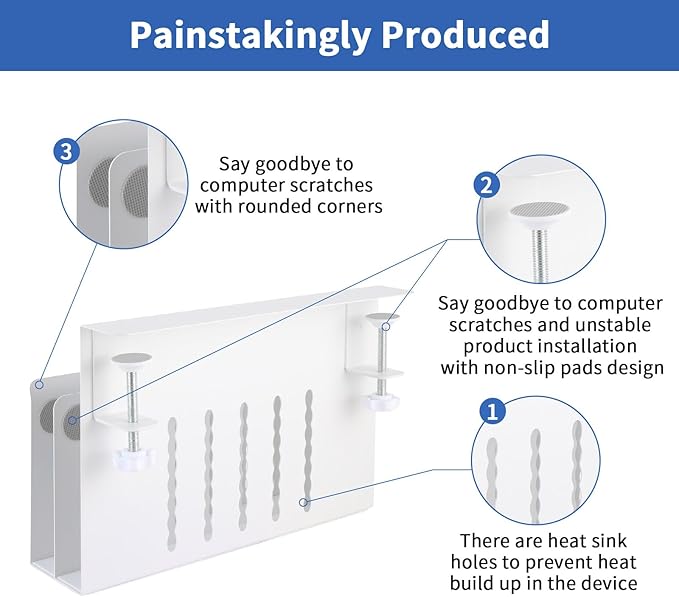 Painstakingly Produced

3

Say goodbye to computer scratches with rounded corners

2

Say goodbye to computer scratches and unstable product installation with non-slip pads design

1

There are heat sink holes to prevent heat build up in the device