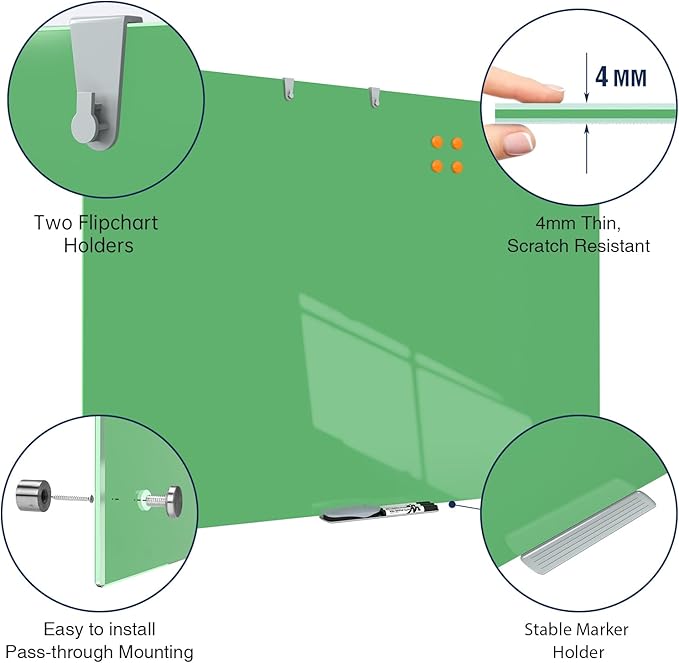 Two Flipchart Holders

4 MM

4mm Thin, Scratch Resistant

Easy to install Pass-through Mounting

Stable Marker Holder