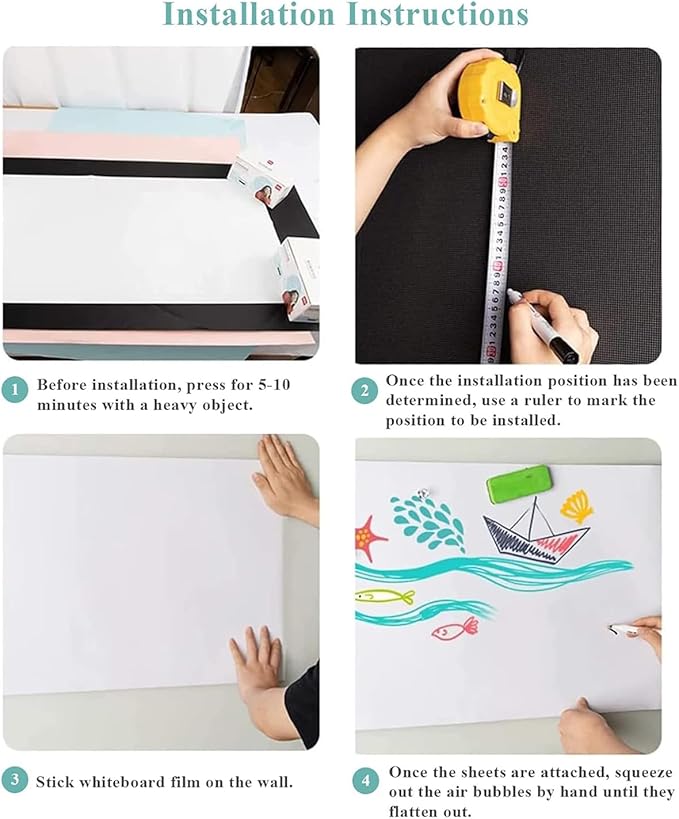 Installation Instructions

1 Before installation, press for 5-10 minutes with a heavy object.

2 Once the installation position has been determined, use a ruler to mark the position to be installed.

3 Stick whiteboard film on the wall.

4 Once the sheets are attached, squeeze out the air bubbles by hand until they flatten out.