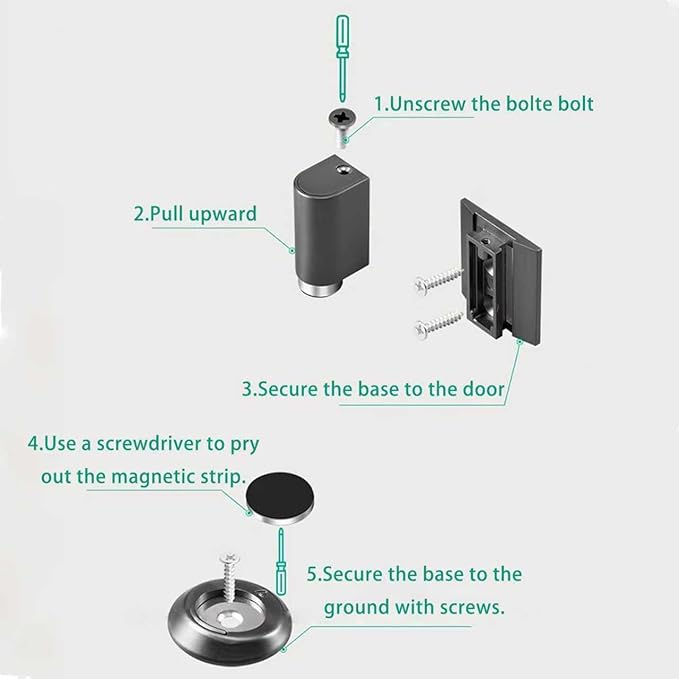 1.Unscrew the bolte bolt

2.Pull upward

3.Secure the base to the door

4.Use a screwdriver to pry out the magnetic strip.

5.Secure the base to the ground with screws.