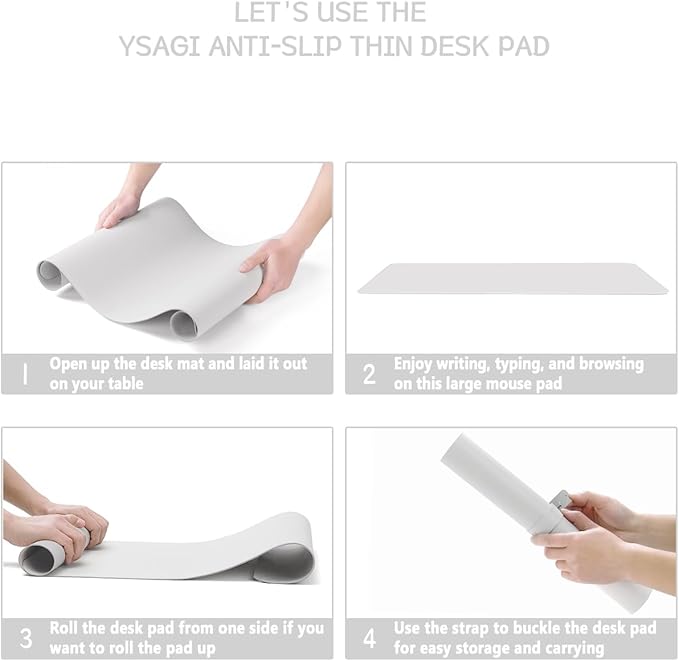 LET'S USE THE
YSAGI ANTI-SLIP THIN DESK PAD

1 Open up the desk mat and laid it out on your table

2 Enjoy writing, typing, and browsing on this large mouse pad

3 Roll the desk pad from one side if you want to roll the pad up

4 Use the strap to buckle the desk pad for easy storage and carrying