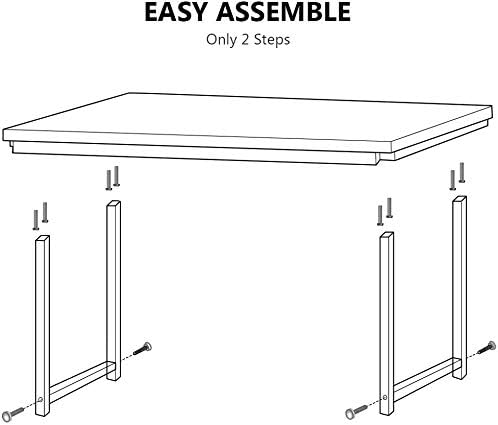 EASY ASSEMBLE

Only 2 Steps