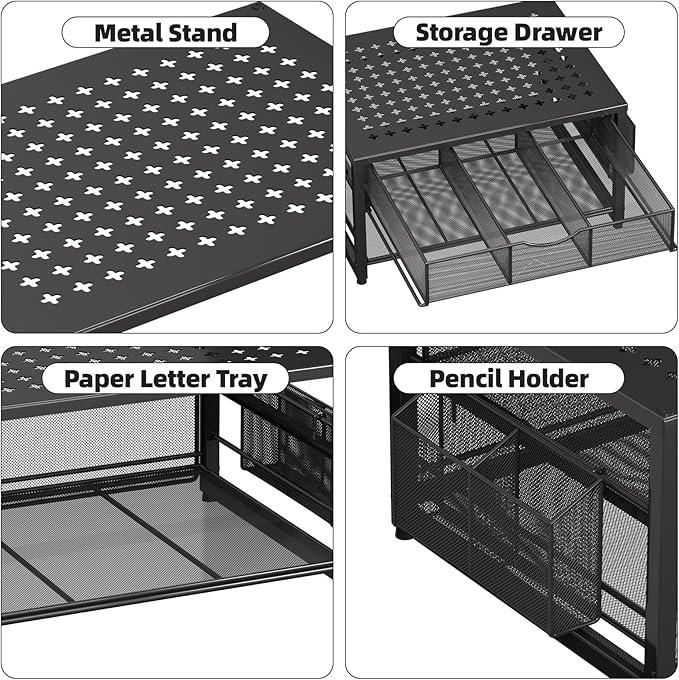 Metal Stand

Storage Drawer

Paper Letter Tray

Pencil Holder