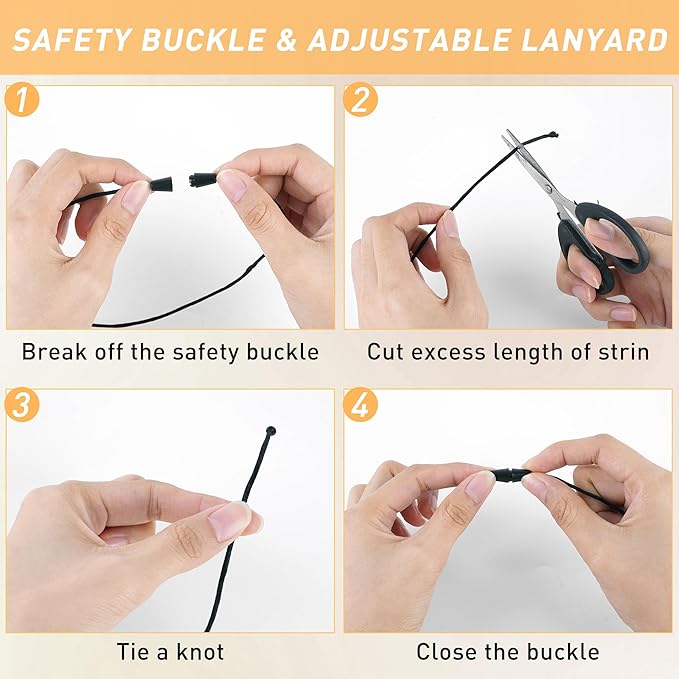 SAFETY BUCKLE & ADJUSTABLE LANYARD

1

Break off the safety buckle

2

Cut excess length of strin

3

Tie a knot

4

Close the buckle